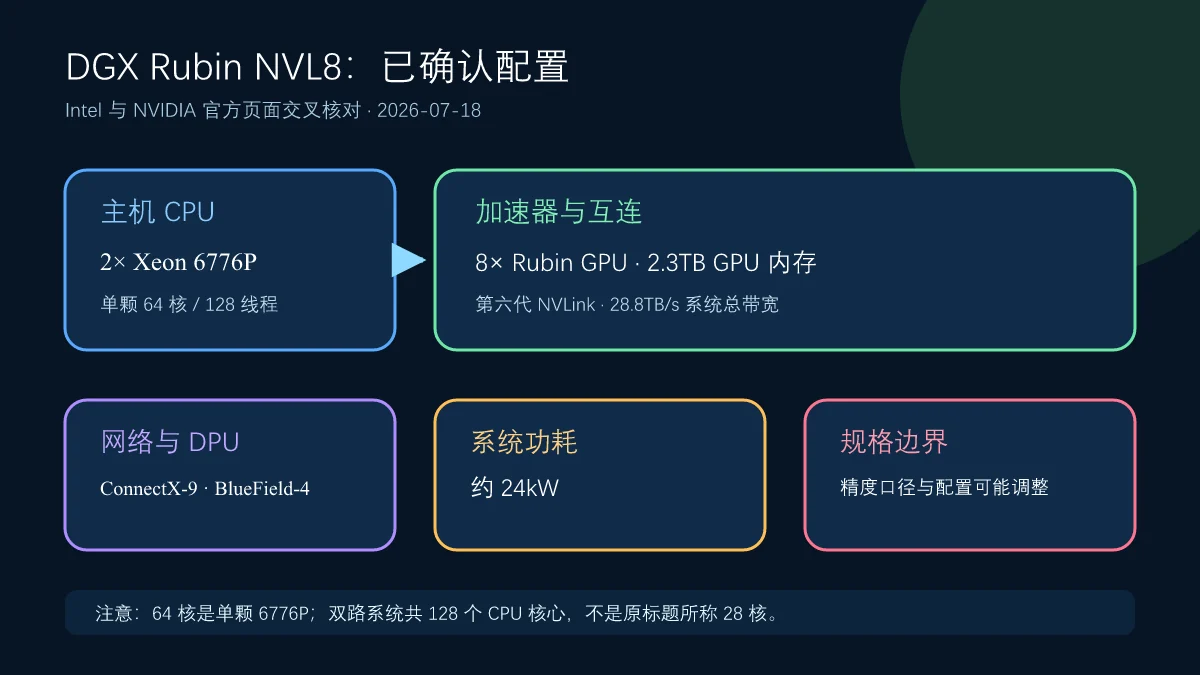 DGX Rubin NVL8：已确认配置

Intel 与 NVIDIA 官方页面交叉核对 · 2026-07-18

主机 CPU

2× Xeon 6776P

单颗 64 核 / 128 线程

加速器与互连

8× Rubin GPU · 2.3TB GPU 内存

第六代 NVLink · 28.8TB/s 系统总带宽

网络与 DPU

ConnectX-9 · BlueField-4

系统功耗

约 24kW

规格边界

精度口径与配置可能调整

注意：64 核是单颗 6776P；双路系统共 128 个 CPU 核心，不是原标题所称 28 核。